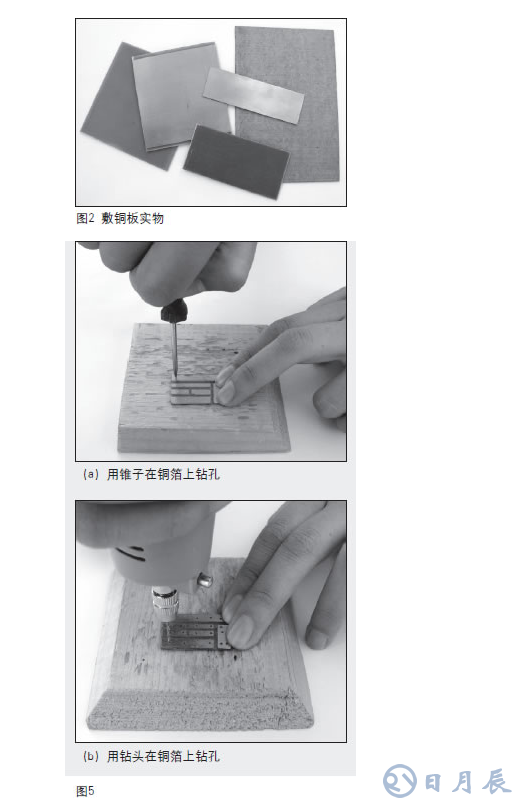 图2 敷铜板实物

（a）用锥子在铜箔上钻孔

（b）用钻头在铜箔上钻孔

图5

日月辰