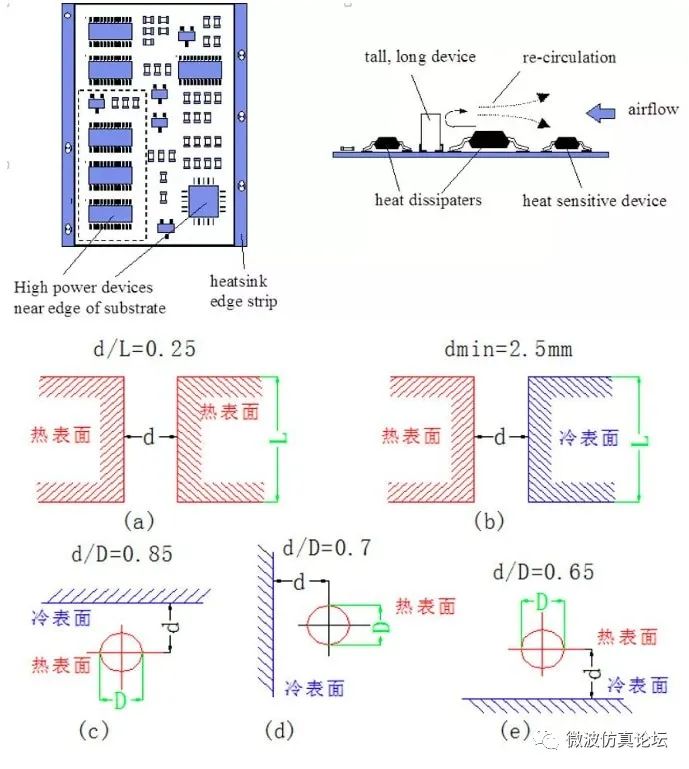 High power devices near edge of substrate

heatsink edge strip

tall, long device

re-circulation

airflow

heat dissipaters

heat sensitive device

d/L=0.25

热表面

d

热表面

L

(a)

dmin=2.5mm

热表面

d

冷表面

L

(b)

d/D=0.85

冷表面

d

热表面

D

(c)

d/D=0.7

d

热表面

D

冷表面

(d)

d/D=0.65

D

热表面

d

冷表面

(e)

微波仿真论坛